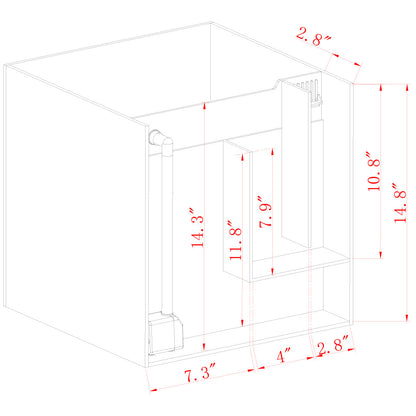 2.8″
10.8″
14.8″
14.3″
11.8″
7.9″
7.3″
4″
2.8″