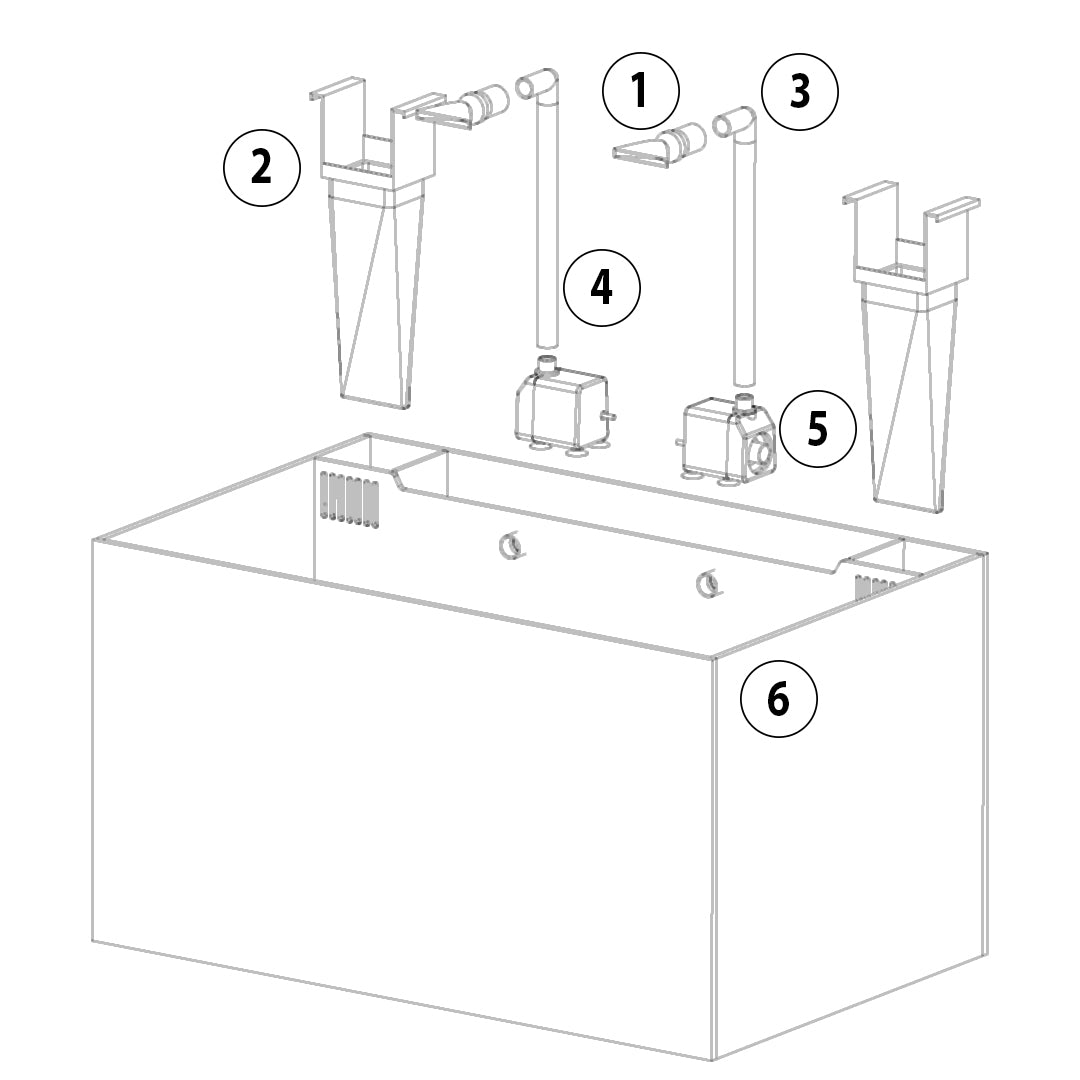 1
3
2
4
5
6